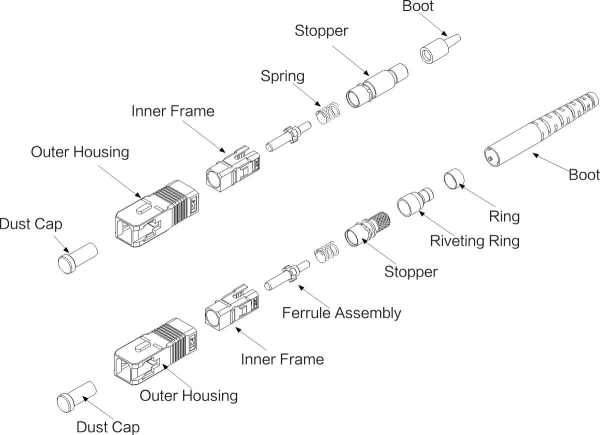 Boot
Stopper
Spring
Inner Frame
Outer Housing
Dust Cap
Boot
Ring
Riveting Ring
Stopper
Ferrule Assembly
Inner Frame
Outer Housing
Dust Cap