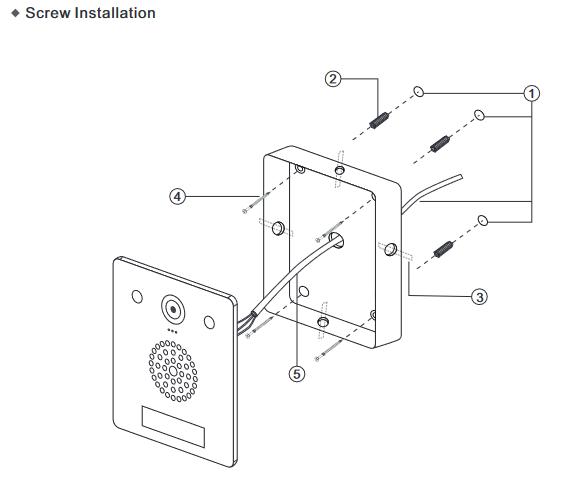 ◆ Screw Installation

②
①
④
③
⑤