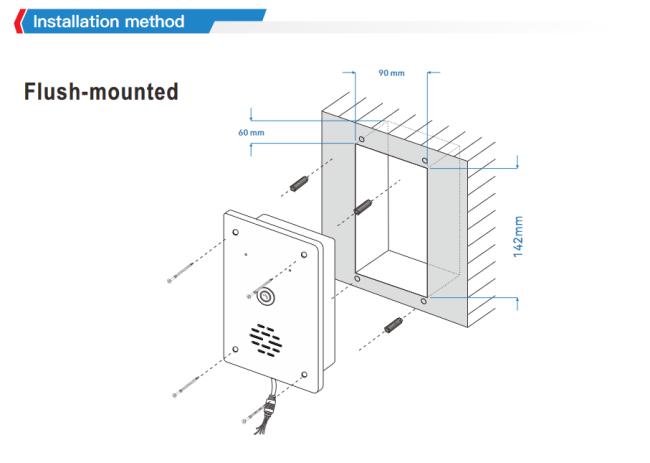 Installation method

Flush-mounted

90 mm

60 mm

142mm