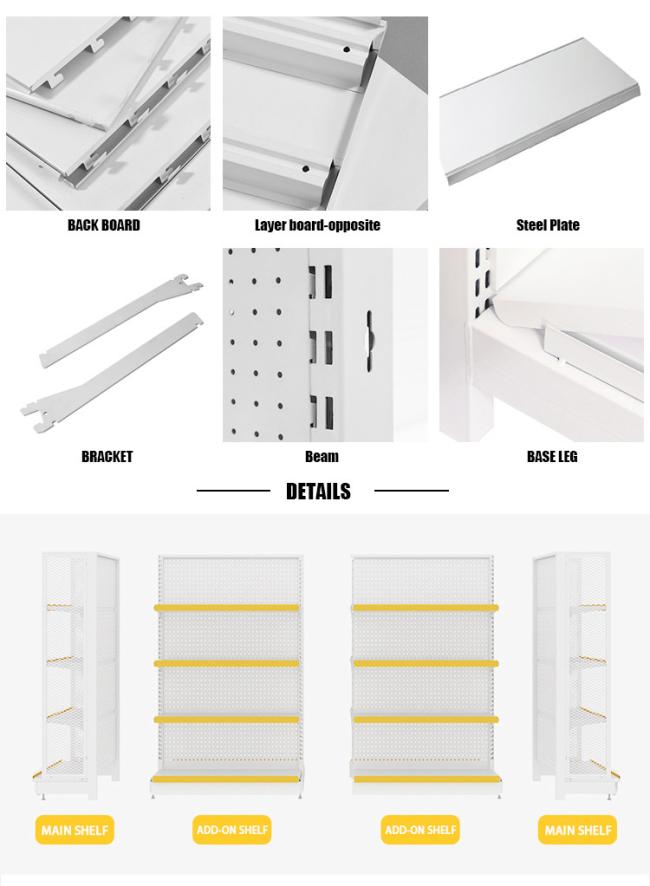 BACK BOARD

Layer board-opposite

Steel Plate

BRACKET

Beam

BASE LEG

DETAILS

MAIN SHELF

ADD-ON SHELF

ADD-ON SHELF

MAIN SHELF