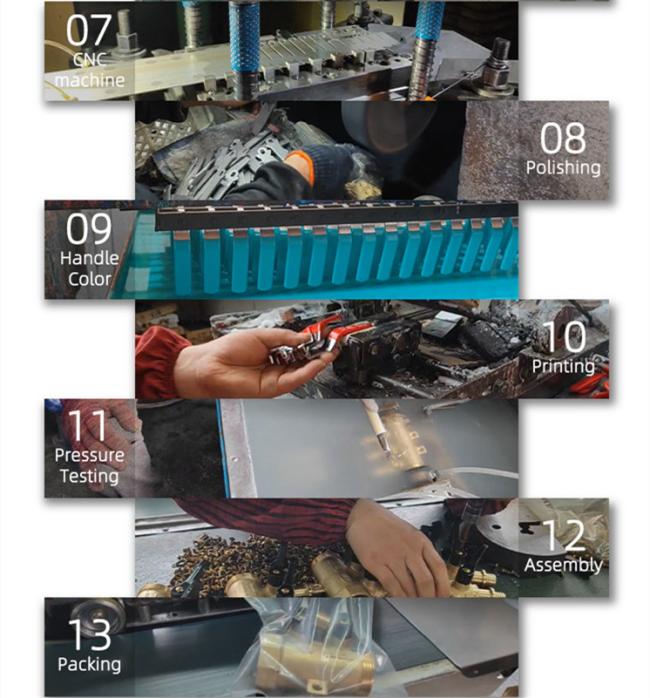 07
CNC machine

08
Polishing

09
Handle Color

10
Printing

11
Pressure Testing

12
Assembly

13
Packing