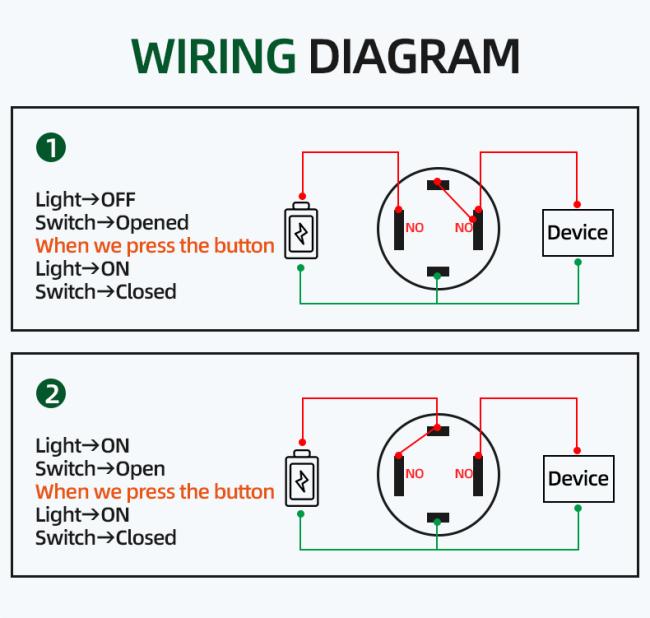 WIRING DIAGRAM

1

Light→OFF
Switch→Opened
When we press the button
Light→ON
Switch→Closed

NO
NO
Device

2

Light→ON
Switch→Open
When we press the button
Light→ON
Switch→Closed

NO
NO
Device