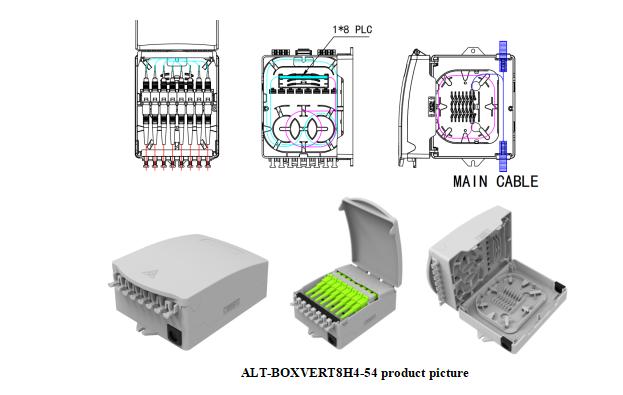 1*8 PLC

MAIN CABLE

ALT-BOXVERT8H4-54 product picture