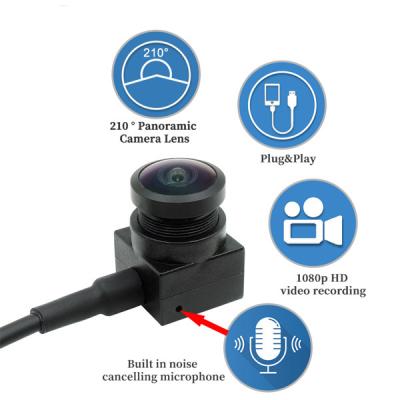 210°

210 ° Panoramic Camera Lens

Plug&Play

1080p HD video recording

Built in noise cancelling microphone