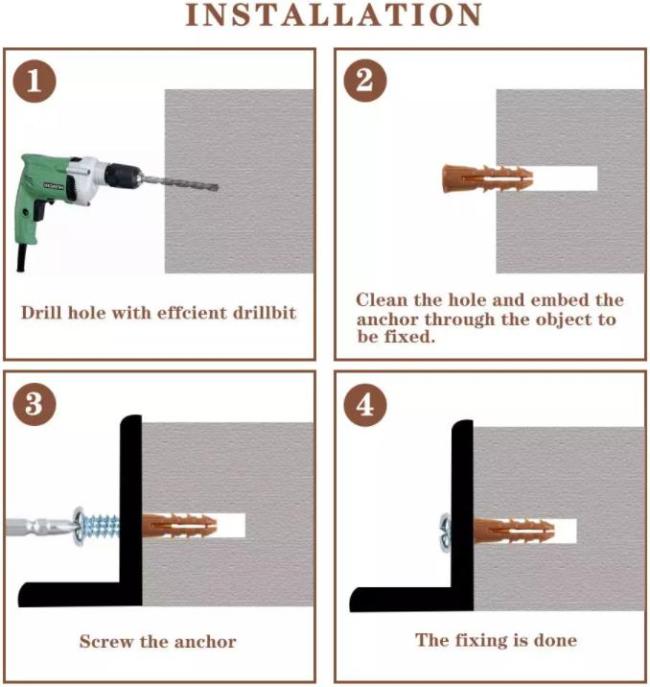 INSTALLATION

1

Drill hole with effcient drillbit

2

Clean the hole and embed the anchor through the object to be fixed.

3

Screw the anchor

4

The fixing is done