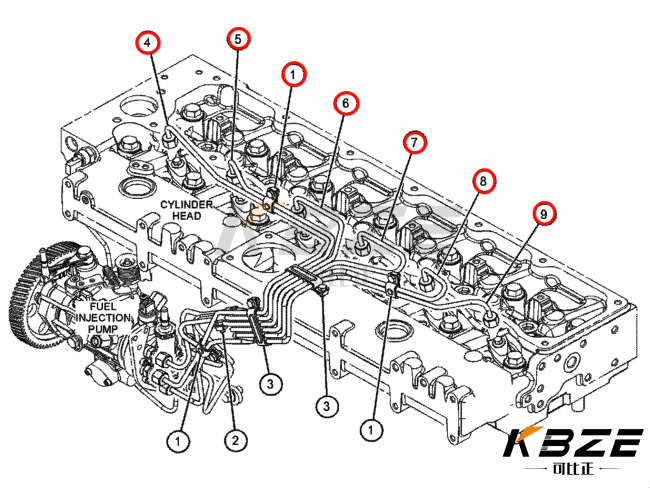 4
5
1
6
7
8
9
CYLINDER HEAD
FUEL INJECTION PUMP
3
3
1
1
2
KBZE
可比正