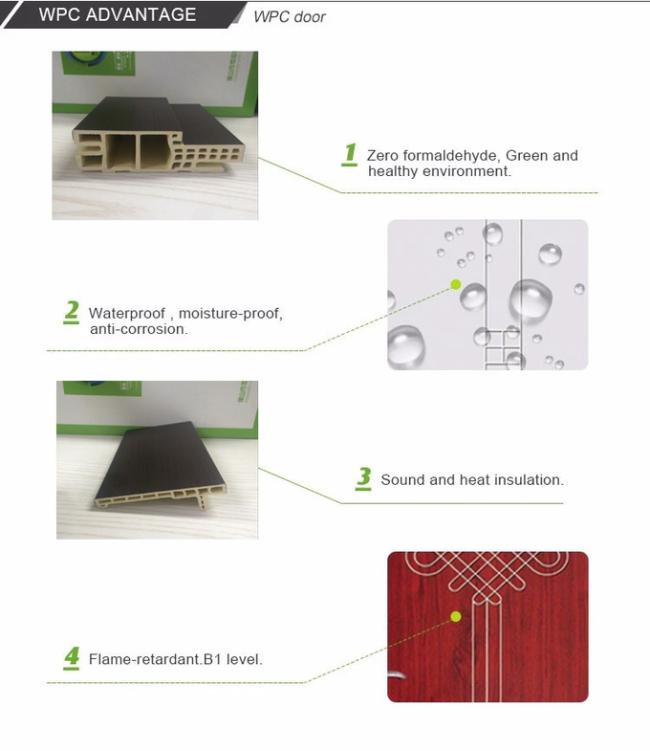 WPC ADVANTAGE
WPC door

1 Zero formaldehyde, Green and healthy environment.

2 Waterproof , moisture-proof, anti-corrosion.

3 Sound and heat insulation.

4 Flame-retardant.B1 level.