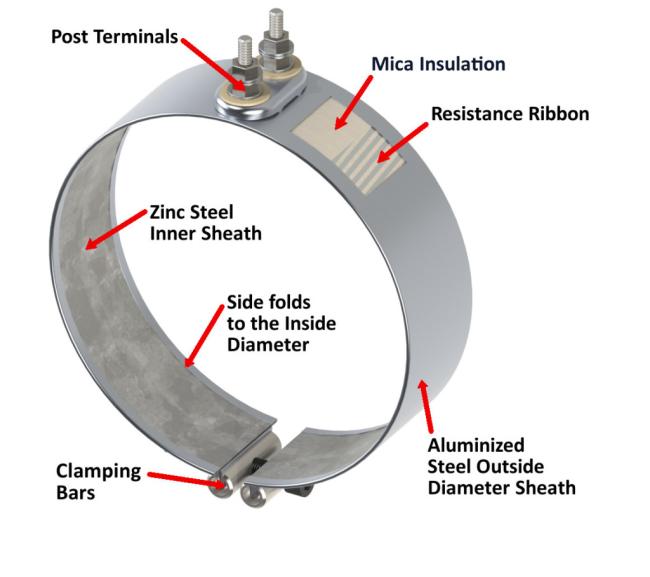 Post Terminals

Mica Insulation

Resistance Ribbon

Zinc Steel Inner Sheath

Side folds to the Inside Diameter

Clamping Bars

Aluminized Steel Outside Diameter Sheath