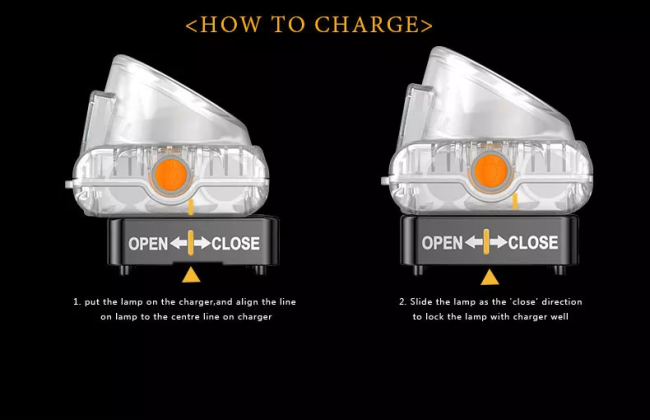 <HOW TO CHARGE>

OPEN CLOSE

1. put the lamp on the charger,and align the line on lamp to the centre line on charger

OPEN CLOSE

2. Slide the lamp as the 'close' direction to lock the lamp with charger well