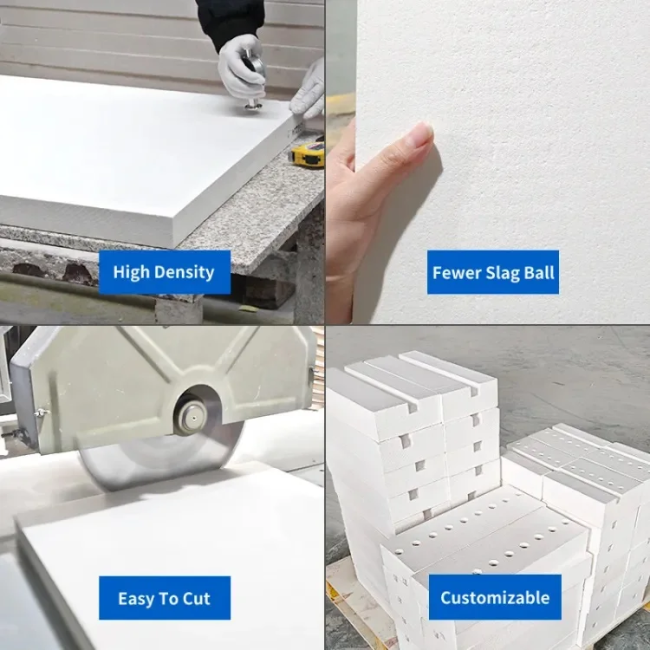 High Density

Fewer Slag Ball

Easy To Cut

Customizable