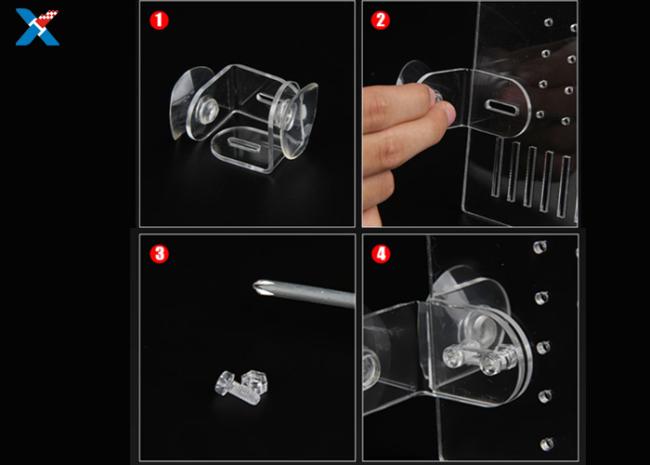 1

2

3

4