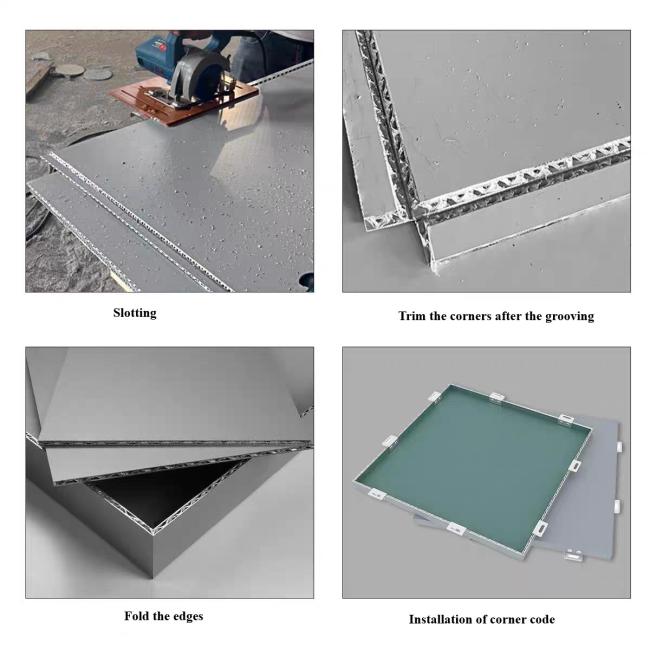 Slotting

Trim the corners after the grooving

Fold the edges

Installation of corner code