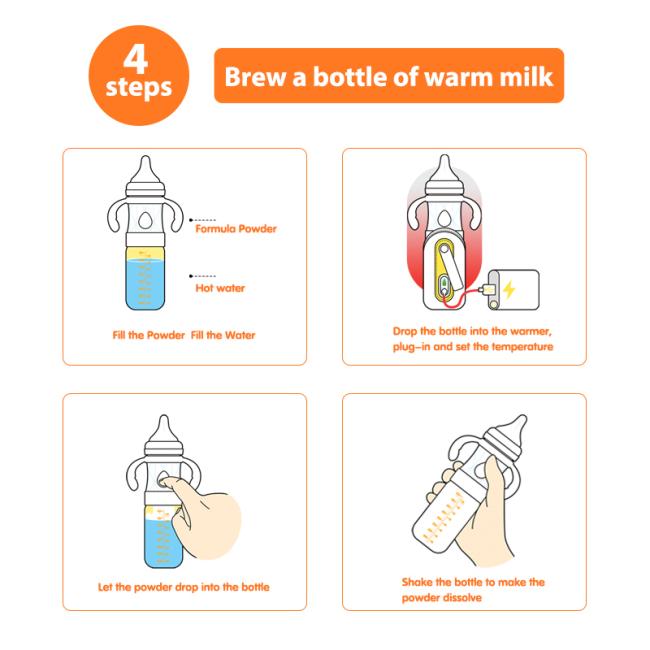 4 steps

Brew a bottle of warm milk

Formula Powder

Hot water

Fill the Powder Fill the Water

Drop the bottle into the warmer, plug-in and set the temperature

Let the powder drop into the bottle

Shake the bottle to make the powder dissolve