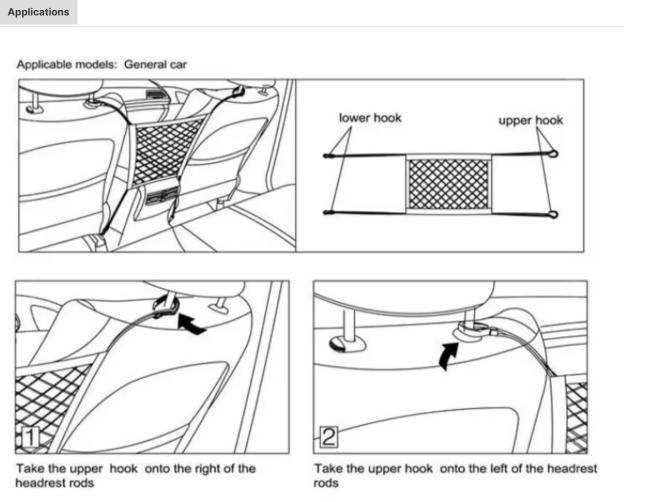 Applications

Applicable models: General car

lower hook

upper hook

1

Take the upper hook onto the right of the headrest rods

2

Take the upper hook onto the left of the headrest rods