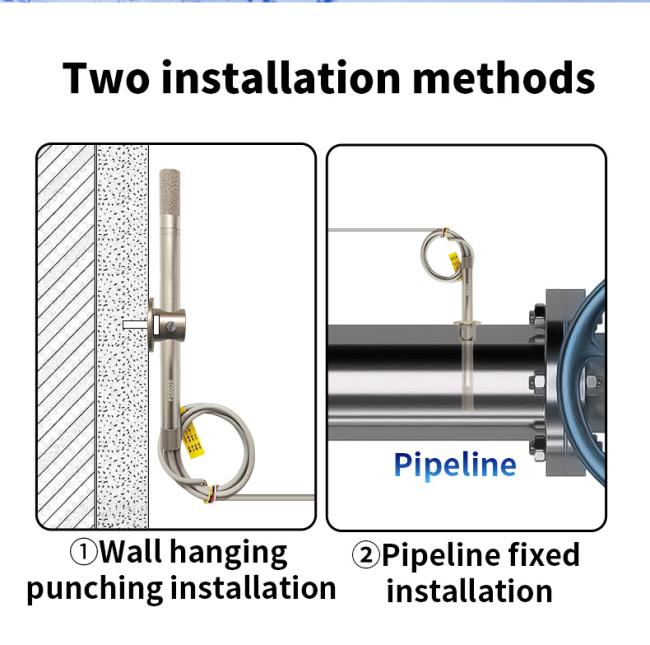 Two installation methods

Pipeline

①Wall hanging punching installation

②Pipeline fixed installation