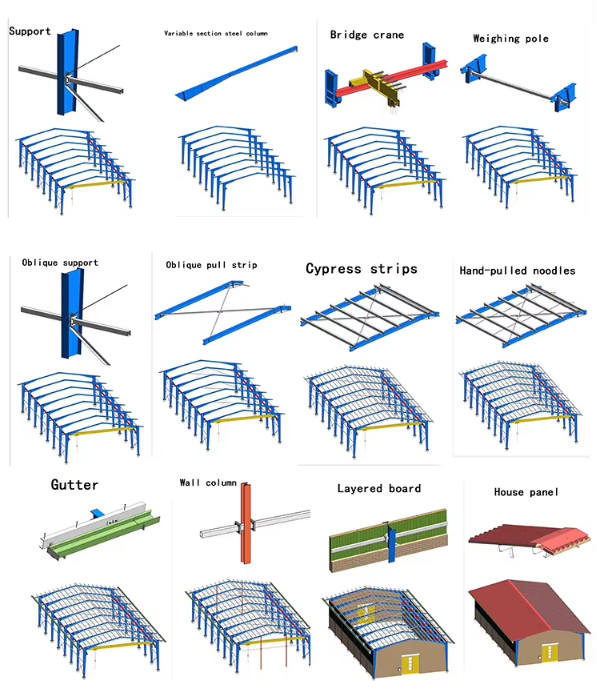 Support

Variable section steel column

Bridge crane

Weighing pole

Oblique support

Oblique pull strip

Cypress strips

Hand-pulled noodles

Gutter

Wall column

Layered board

House panel