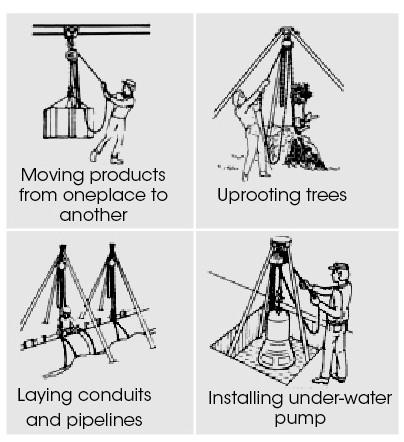 Moving products from oneplace to another

Uprooting trees

Laying conduits and pipelines

Installing under-water pump