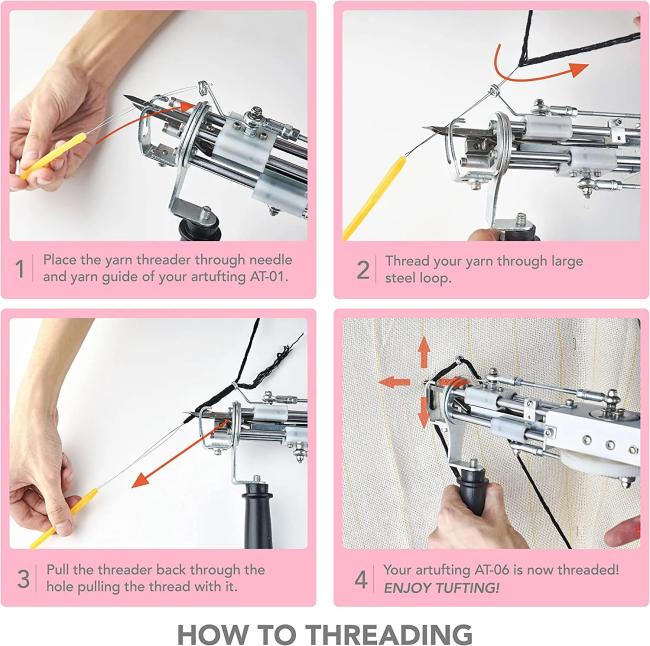 1 Place the yarn threader through needle and yarn guide of your artufting AT-01.

2 Thread your yarn through large steel loop.

3 Pull the threader back through the hole pulling the thread with it.

4 Your artufting AT-06 is now threaded! ENJOY TUFTING!

HOW TO THREADING