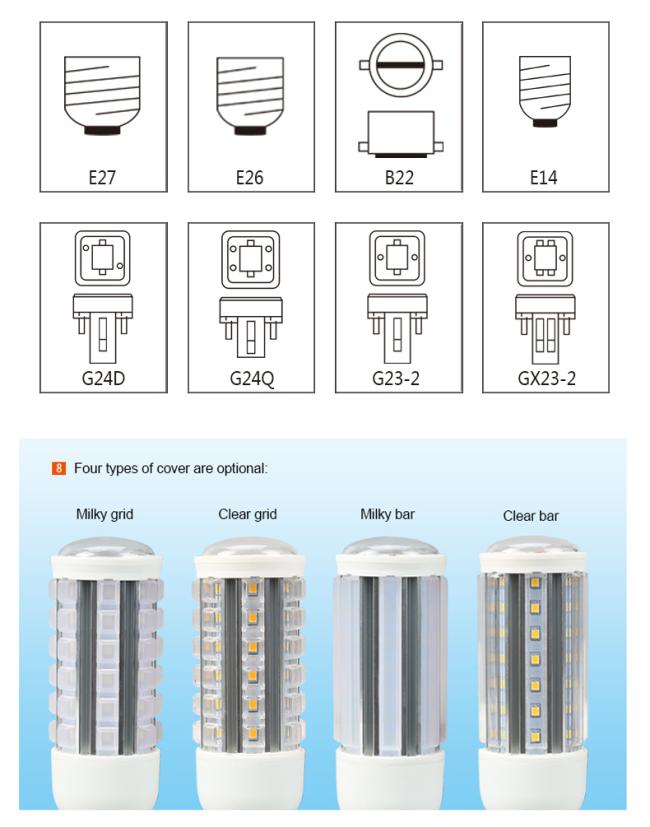 E27

E26

B22

E14

G24D

G24Q

G23-2

GX23-2

8 Four types of cover are optional:

Milky grid

Clear grid

Milky bar

Clear bar