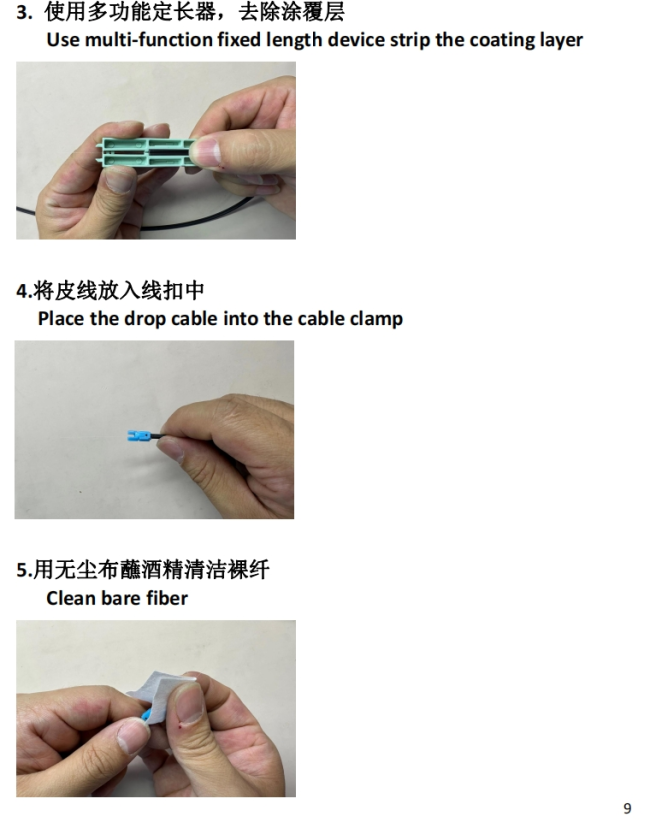 3. 使用多功能定长器，去除涂覆层
Use multi-function fixed length device strip the coating layer

4.将皮线放入线扣中
Place the drop cable into the cable clamp

5.用无尘布蘸酒精清洁裸纤
Clean bare fiber

9