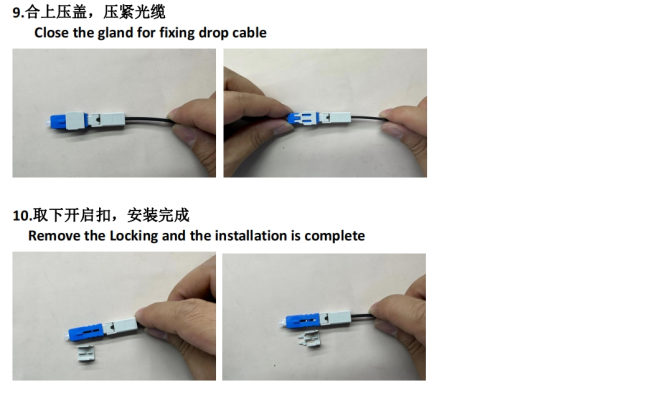 9.合上压盖，压紧光缆
Close the gland for fixing drop cable

10.取下开启扣，安装完成
Remove the Locking and the installation is complete