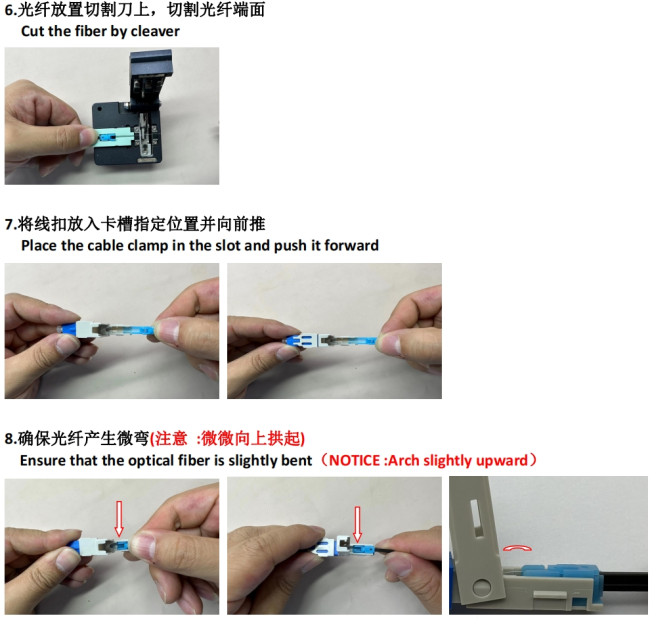 6.光纤放置切割刀上，切割光纤端面
Cut the fiber by cleaver

7.将线扣放入卡槽指定位置并向前推
Place the cable clamp in the slot and push it forward

8.确保光纤产生微弯(注意 :微微向上拱起)
Ensure that the optical fiber is slightly bent（NOTICE :Arch slightly upward）