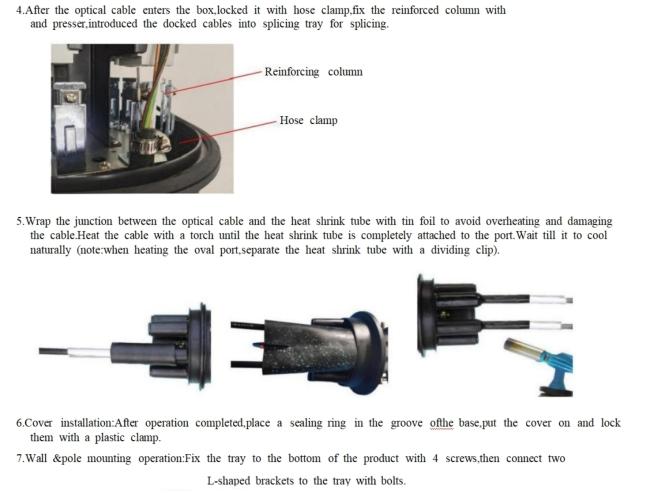 4.After the optical cable enters the box,locked it with hose clamp,fix the reinforced column with and presser,introduced the docked cables into splicing tray for splicing.

Reinforcing column

Hose clamp

5.Wrap the junction between the optical cable and the heat shrink tube with tin foil to avoid overheating and damaging the cable.Heat the cable with a torch until the heat shrink tube is completely attached to the port.Wait till it to cool naturally (note:when heating the oval port,separate the heat shrink tube with a dividing clip).

6.Cover installation:After operation completed,place a sealing ring in the groove ofthe base,put the cover on and lock them with a plastic clamp.

7.Wall &pole mounting operation:Fix the tray to the bottom of the product with 4 screws,then connect two L-shaped brackets to the tray with bolts.