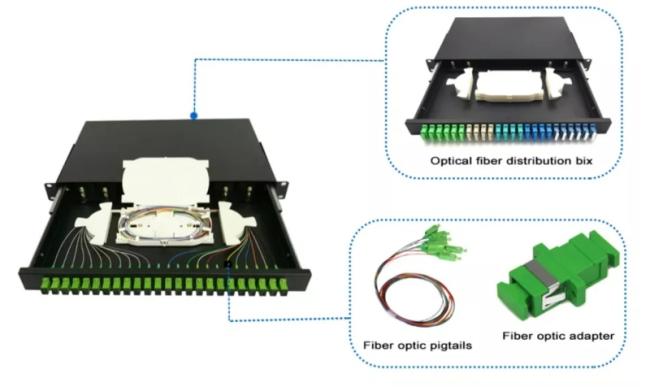 Optical fiber distribution bix

Fiber optic pigtails

Fiber optic adapter