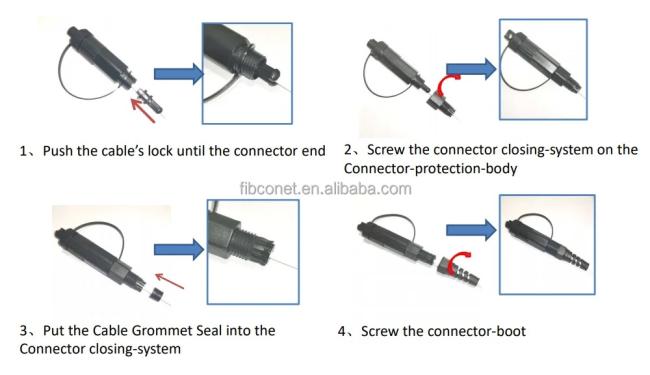 1、Push the cable's lock until the connector end

2、Screw the connector closing-system on the Connector-protection-body

fibconet.en.alibaba.com

3、Put the Cable Grommet Seal into the Connector closing-system

4、Screw the connector-boot