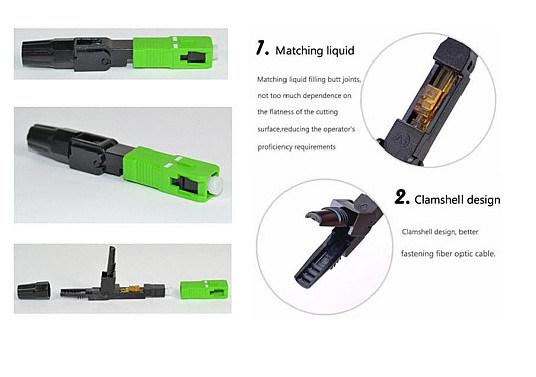 1. Matching liquid

Matching liquid filling butt joints, not too much dependence on the flatness of the cutting surface,reducing the operator's proficiency requirements

2. Clamshell design

Clamshell design, better fastening fiber optic cable.