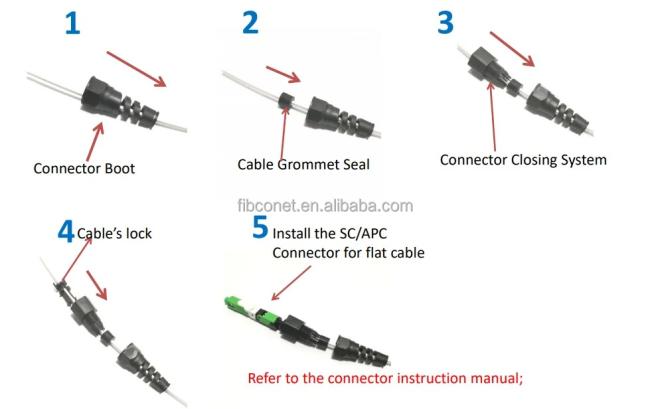 1

Connector Boot

2

Cable Grommet Seal

3

Connector Closing System

fibconet.en.alibaba.com

4 Cable's lock

5 Install the SC/APC Connector for flat cable

Refer to the connector instruction manual;