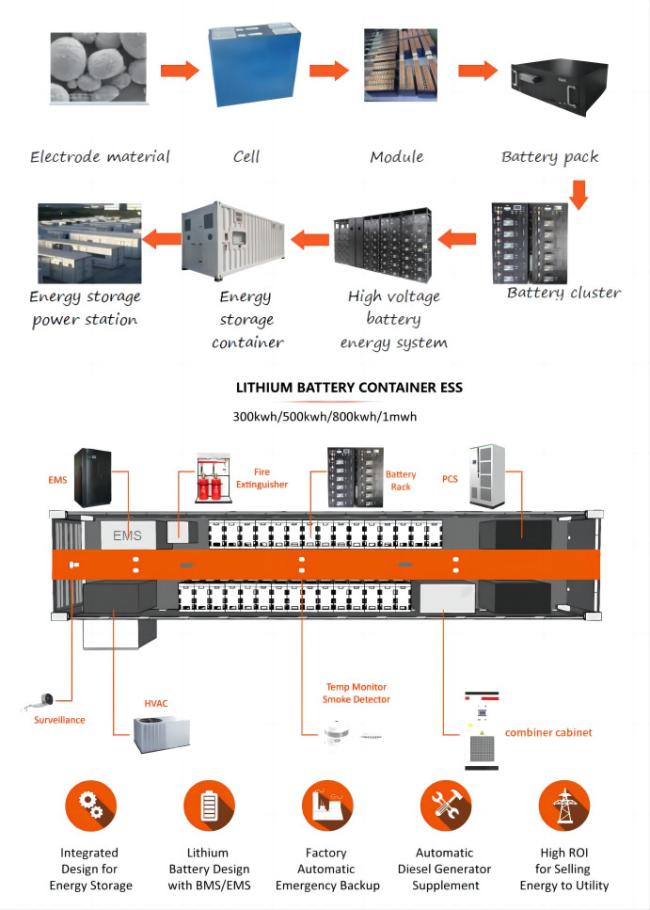 Electrode material

Cell

Module

Battery pack

Battery cluster

High voltage battery energy system

Energy storage container

Energy storage power station

LITHIUM BATTERY CONTAINER ESS

300kwh/500kwh/800kwh/1mwh

EMS

Fire Extinguisher

Battery Rack

PCS

EMS

Surveillance

HVAC

Temp Monitor Smoke Detector

combiner cabinet

Integrated Design for Energy Storage

Lithium Battery Design with BMS/EMS

Factory Automatic Emergency Backup

Automatic Diesel Generator Supplement

High ROI for Selling Energy to Utility