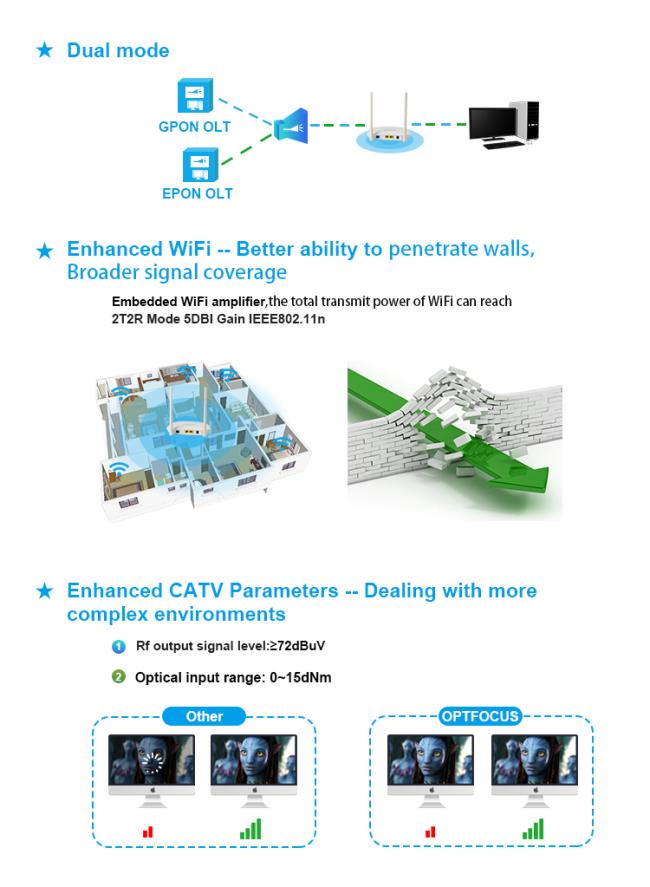 ★ Dual mode

GPON OLT

EPON OLT

★ Enhanced WiFi -- Better ability to penetrate walls, Broader signal coverage

Embedded WiFi amplifier,the total transmit power of WiFi can reach 2T2R Mode 5DBI Gain IEEE802.11n

★ Enhanced CATV Parameters -- Dealing with more complex environments

1 Rf output signal level:≥72dBuV

2 Optical input range: 0~15dNm

Other

OPTFOCUS