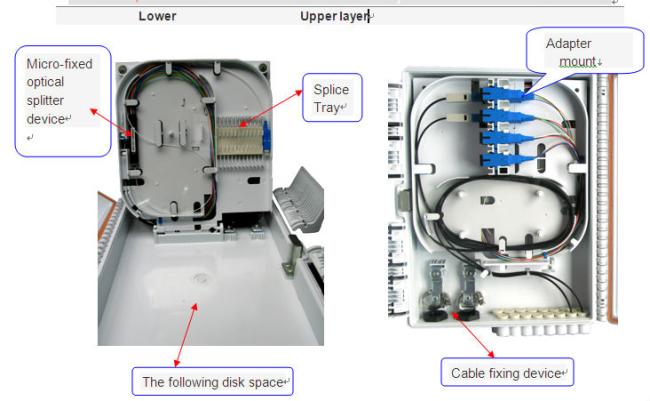 Lower Upper layer

Micro-fixed optical splitter device

Splice Tray

Adapter mount

The following disk space

Cable fixing device