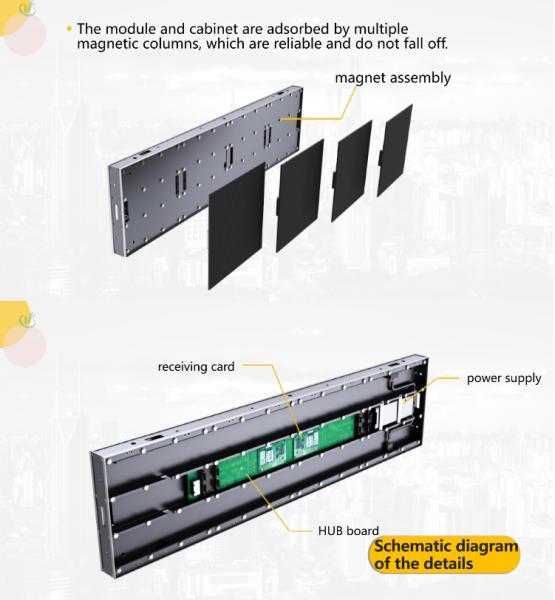 • The module and cabinet are adsorbed by multiple magnetic columns, which are reliable and do not fall off.

magnet assembly

receiving card

power supply

HUB board

Schematic diagram of the details