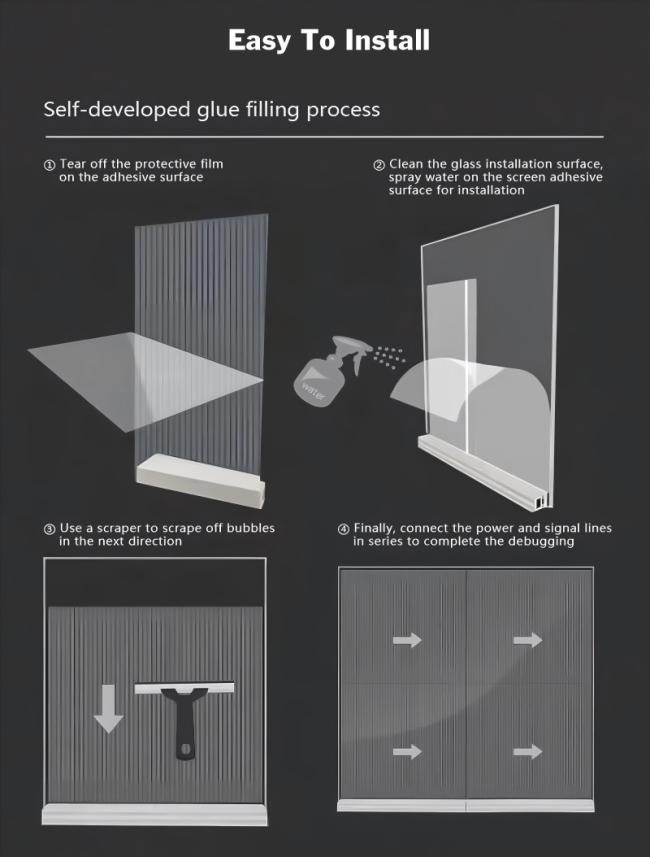 Easy To Install

Self-developed glue filling process

① Tear off the protective film on the adhesive surface

② Clean the glass installation surface, spray water on the screen adhesive surface for installation

water

③ Use a scraper to scrape off bubbles in the next direction

④ Finally, connect the power and signal lines in series to complete the debugging