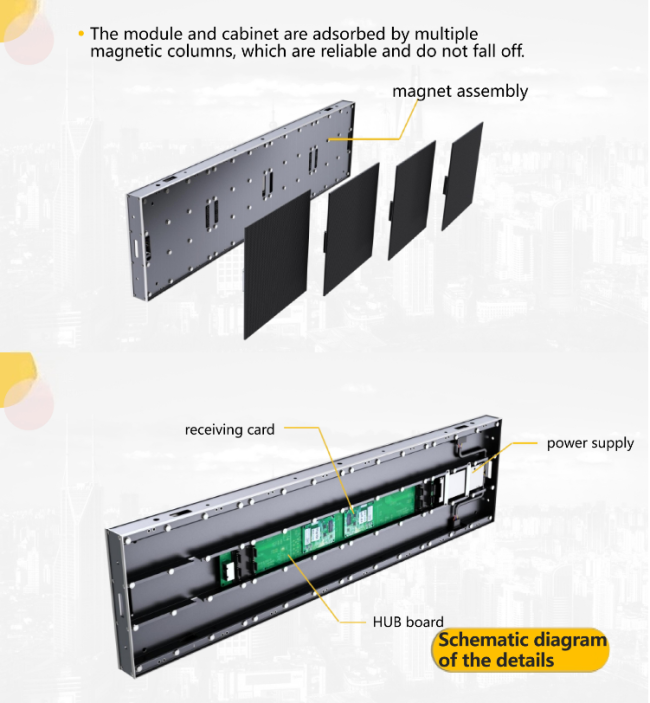 • The module and cabinet are adsorbed by multiple magnetic columns, which are reliable and do not fall off.

magnet assembly

receiving card

power supply

HUB board

Schematic diagram of the details