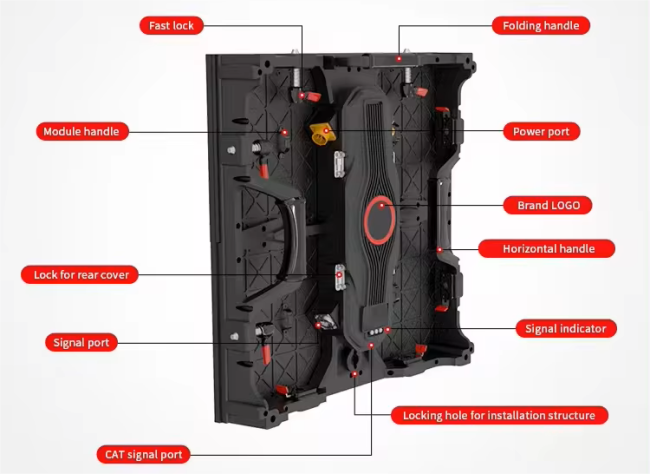 Fast lock
Folding handle
Module handle
Power port
Brand LOGO
Horizontal handle
Lock for rear cover
Signal indicator
Signal port
Locking hole for installation structure
CAT signal port