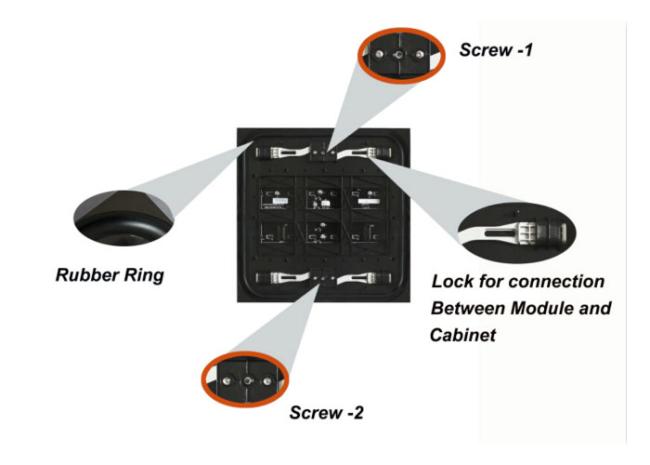 Screw -1

Rubber Ring

Lock for connection Between Module and Cabinet

Screw -2