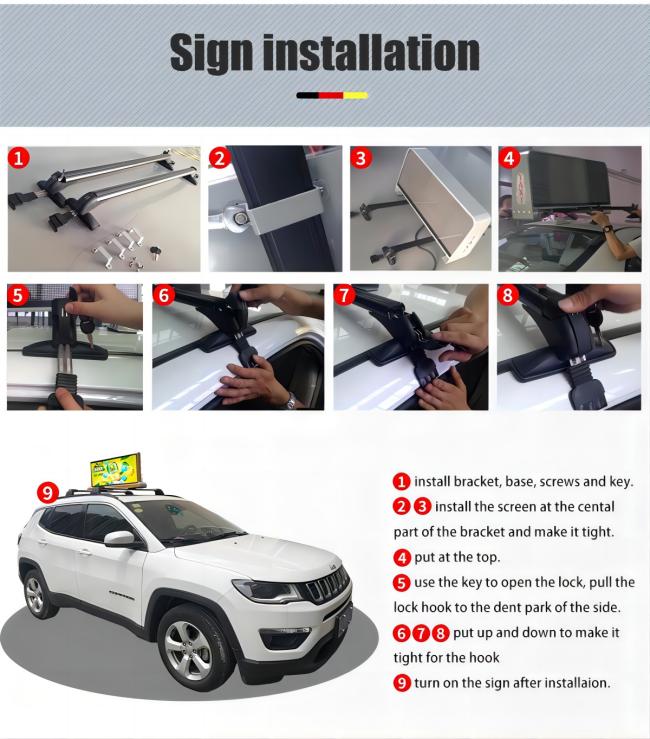 Sign installation

1

2

3

4

5

6

7

8

9

1 install bracket, base, screws and key.

2 3 install the screen at the cental part of the bracket and make it tight.

4 put at the top.

5 use the key to open the lock, pull the lock hook to the dent park of the side.

6 7 8 put up and down to make it tight for the hook

9 turn on the sign after installaion.