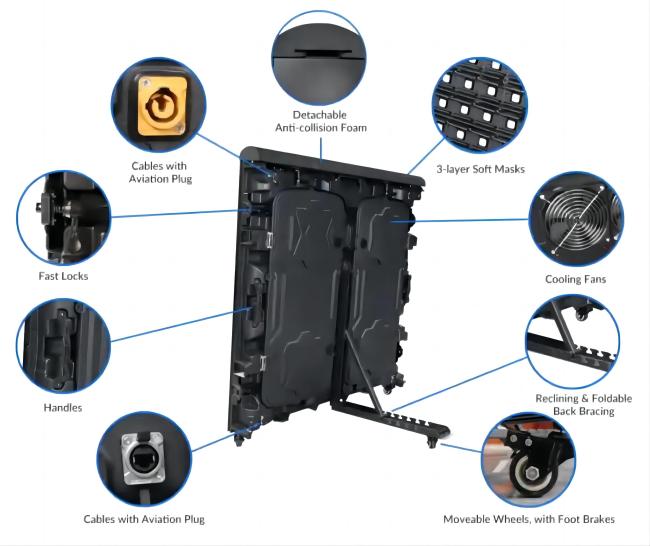 Detachable
Anti-collision Foam

Cables with
Aviation Plug

3-layer Soft Masks

Fast Locks

Cooling Fans

Handles

Reclining & Foldable
Back Bracing

Cables with Aviation Plug

Moveable Wheels, with Foot Brakes