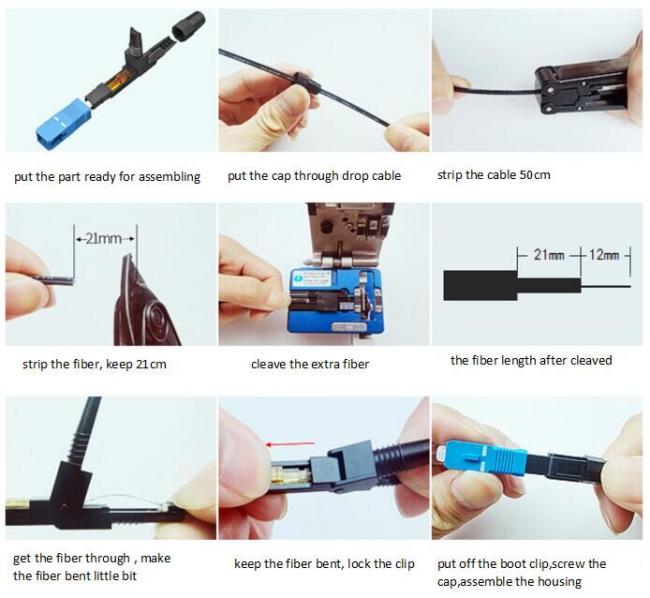 put the part ready for assembling

put the cap through drop cable

strip the cable 50cm

21mm

strip the fiber, keep 21cm

cleave the extra fiber

21mm 12mm

the fiber length after cleaved

get the fiber through , make the fiber bent little bit

keep the fiber bent, lock the clip

put off the boot clip,screw the cap,assemble the housing