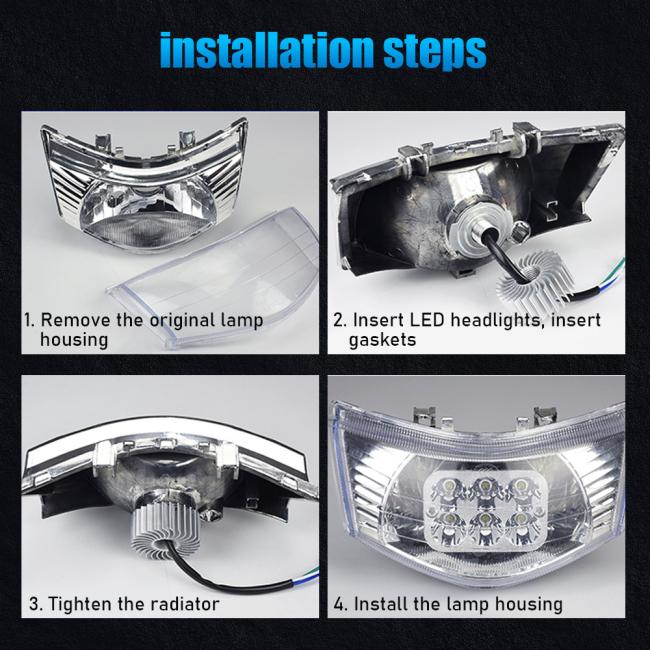 installation steps

1. Remove the original lamp housing

2. Insert LED headlights, insert gaskets

3. Tighten the radiator

4. Install the lamp housing