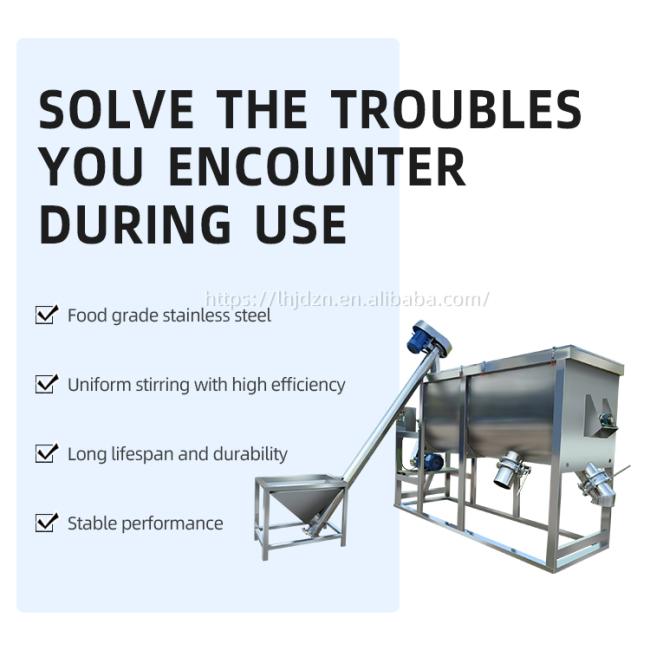 SOLVE THE TROUBLES YOU ENCOUNTER DURING USE

https://lhjdzn.en.alibaba.com/

Food grade stainless steel

Uniform stirring with high efficiency

Long lifespan and durability

Stable performance