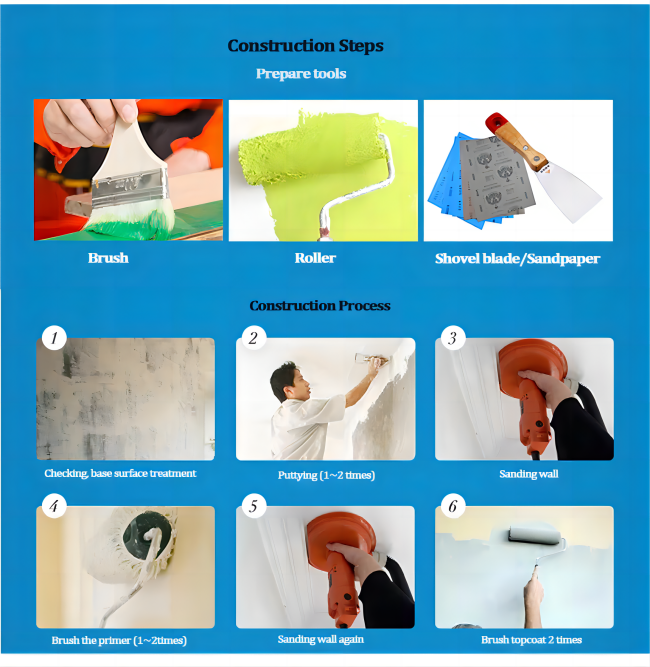 Construction Steps

Prepare tools

Brush

Roller

Shovel blade/Sandpaper

Construction Process

1

Checking, base surface treatment

2

Puttying (1~2 times)

3

Sanding wall

4

Brush the primer (1~2times)

5

Sanding wall again

6

Brush topcoat 2 times