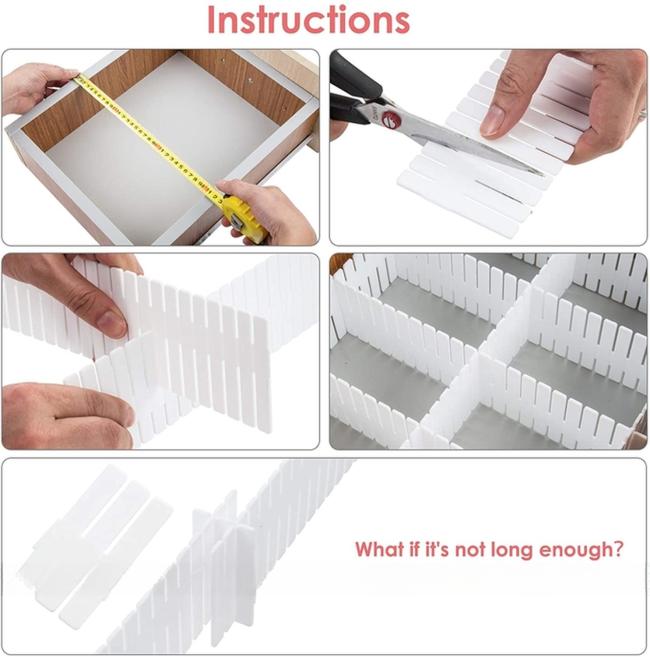 Instructions

What if it's not long enough?