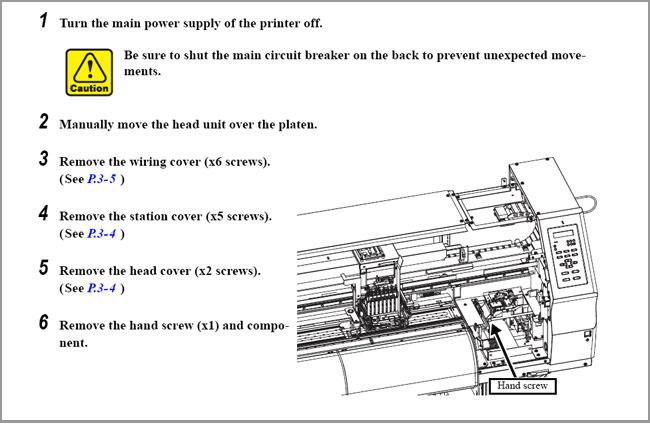 1 Turn the main power supply of the printer off.

Caution

Be sure to shut the main circuit breaker on the back to prevent unexpected movements.

2 Manually move the head unit over the platen.

3 Remove the wiring cover (x6 screws). (See P.3-5 )

4 Remove the station cover (x5 screws). (See P.3-4 )

5 Remove the head cover (x2 screws). (See P.3-4 )

6 Remove the hand screw (x1) and component.

Hand screw