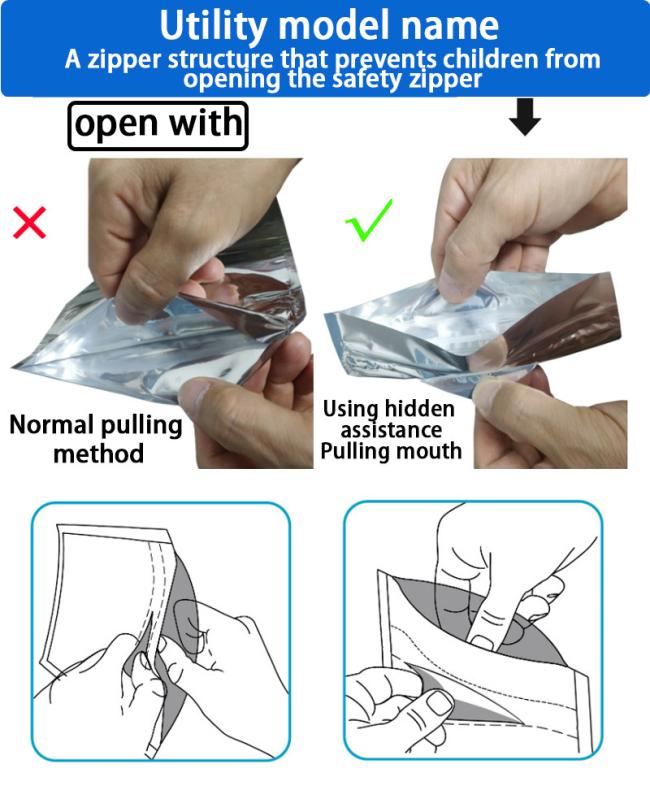 Utility model name
A zipper structure that prevents children from opening the safety zipper

open with

Normal pulling method

Using hidden assistance Pulling mouth