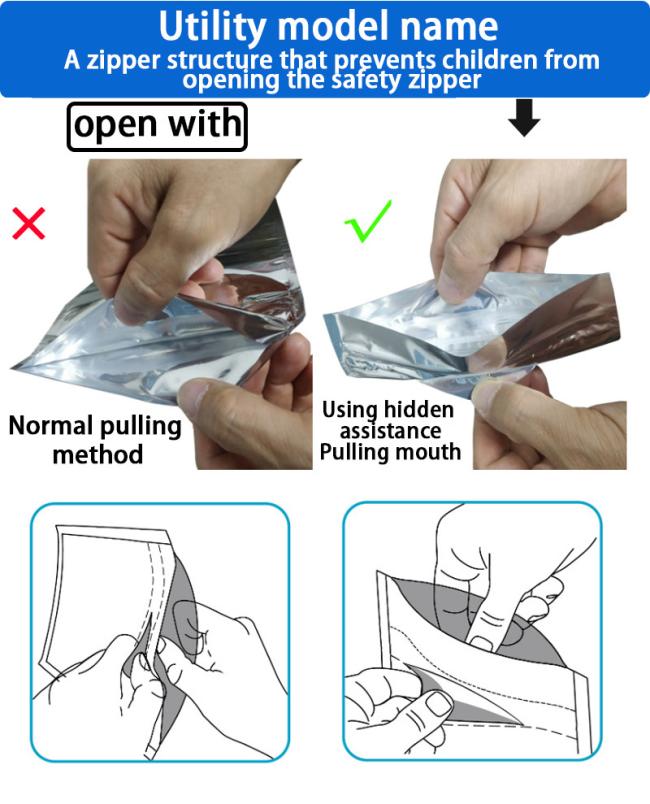 Utility model name
A zipper structure that prevents children from opening the safety zipper

open with

Normal pulling method

Using hidden assistance Pulling mouth