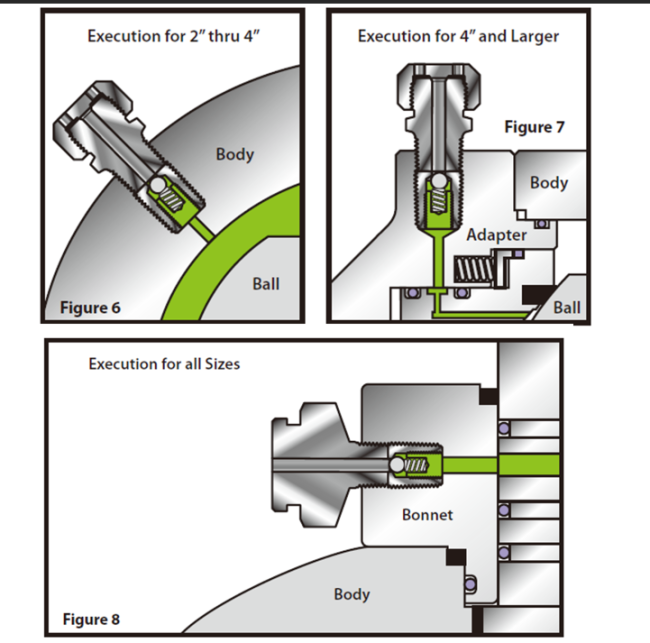 Execution for 2" thru 4"

Body

Ball

Figure 6

Execution for 4" and Larger

Figure 7

Body

Adapter

Ball

Execution for all Sizes

Bonnet

Body

Figure 8